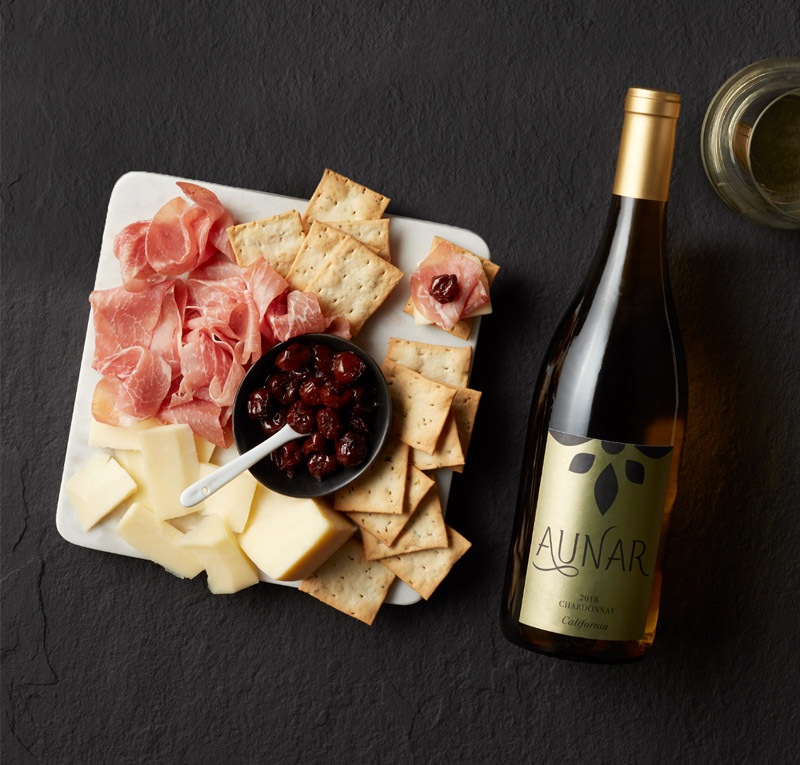 AUNAR
2018
CHARDONNAY
California