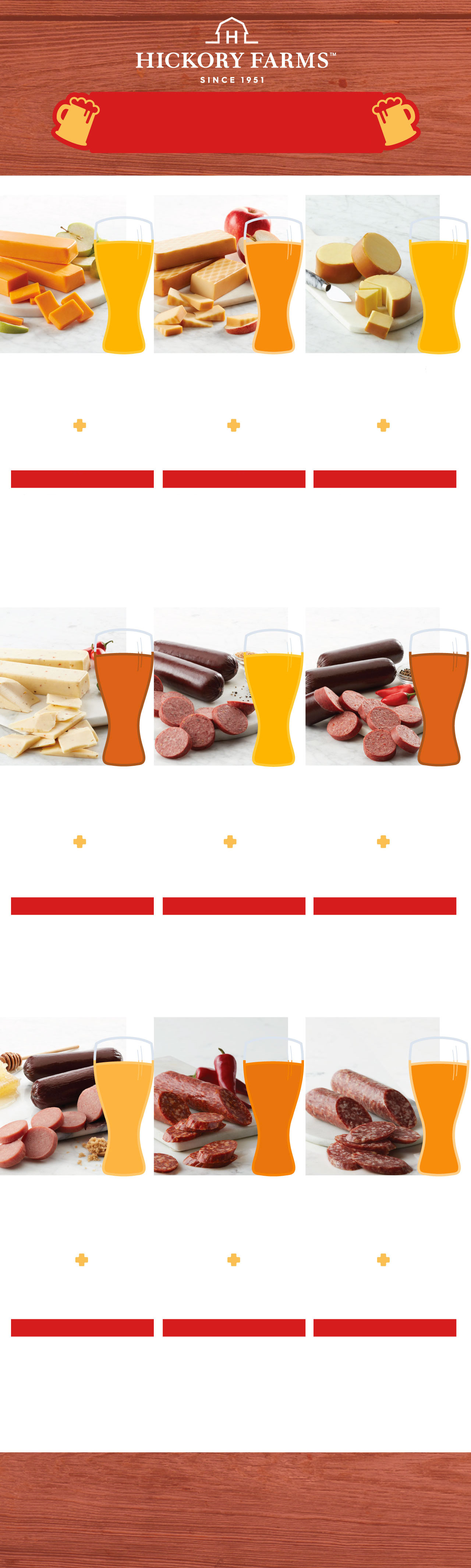 H
HICKORY FARMS™
SINCE 1951