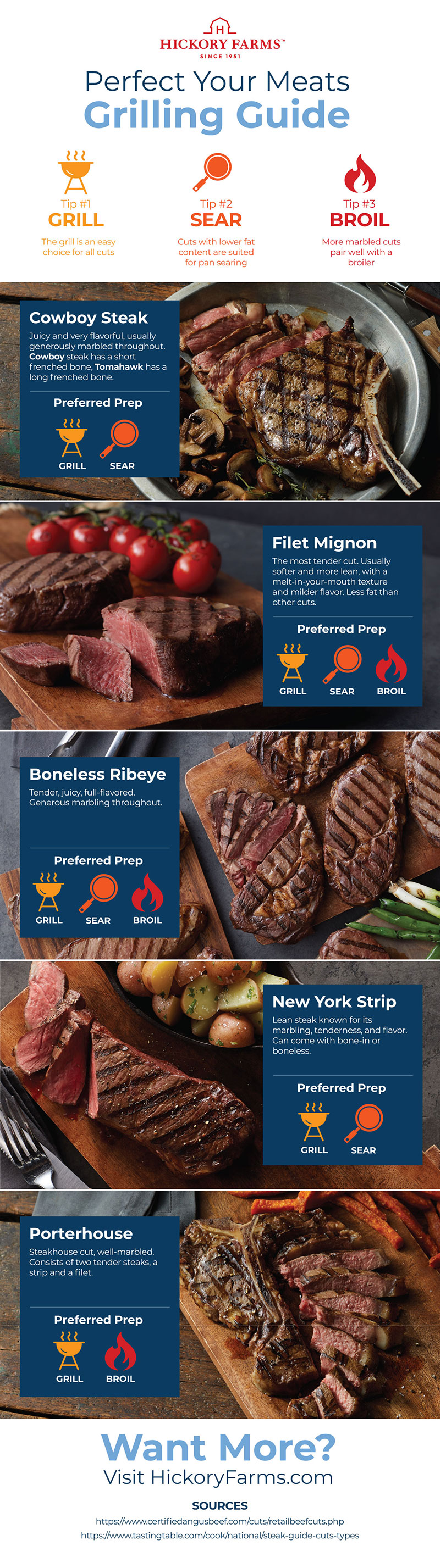 H
HICKORY FARMS™
SINCE 1951

Perfect Your Meats
Grilling Guide

Tip #1
GRILL
The grill is an easy choice for all cuts

Tip #2
SEAR
Cuts with lower fat content are suited for pan searing

Tip #3
BROIL
More marbled cuts pair well with a broiler

Cowboy Steak
Juicy and very flavorful, usually generously marbled throughout. Cowboy steak has a short frenched bone, Tomahawk has a long frenched bone.

Preferred Prep
GRILL SEAR

Filet Mignon
The most tender cut. Usually softer and more lean, with a melt-in-your-mouth texture and milder flavor. Less fat than other cuts.

Preferred Prep
GRILL SEAR BROIL

Boneless Ribeye
Tender, juicy, full-flavored. Generous marbling throughout.

Preferred Prep
GRILL SEAR BROIL

New York Strip
Lean steak known for its marbling, tenderness, and flavor. Can come with bone-in or boneless.

Preferred Prep
GRILL SEAR

Porterhouse
Steakhouse cut, well-marbled. Consists of two tender steaks, a strip and a filet.

Preferred Prep
GRILL BROIL

Want More?
Visit HickoryFarms.com

SOURCES
https://www.certifiedangusbeef.com/cuts/retailbeefcuts.php
https://www.tastingtable.com/cook/national/steak-guide-cuts-types