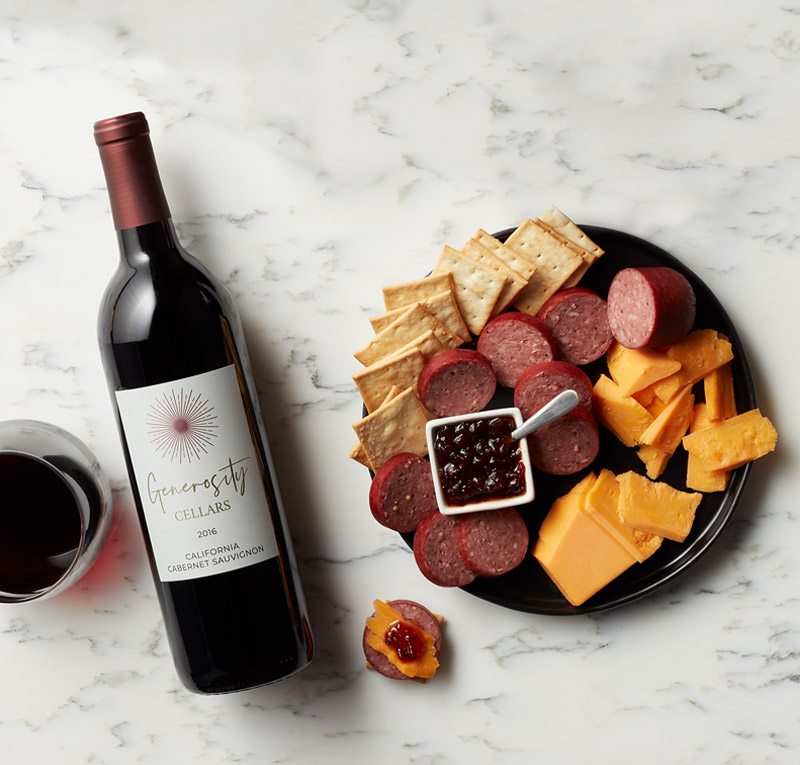 Generosity
CELLARS
2016
CALIFORNIA
CABERNET SAUVIGNON