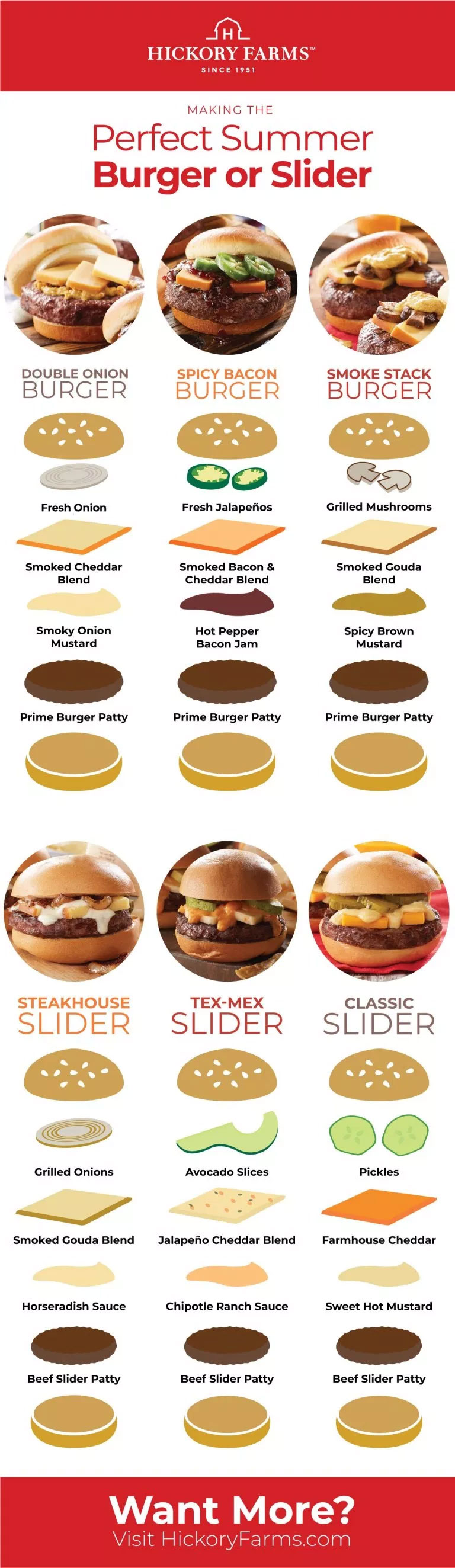 H
HICKORY FARMS™
SINCE 1951

MAKING THE
Perfect Summer
Burger or Slider

DOUBLE ONION
BURGER

Fresh Onion

Smoked Cheddar Blend

Smoky Onion Mustard

Prime Burger Patty

SPICY BACON
BURGER

Fresh Jalapeños

Smoked Bacon & Cheddar Blend

Hot Pepper Bacon Jam

Prime Burger Patty

SMOKE STACK
BURGER

Grilled Mushrooms

Smoked Gouda Blend

Spicy Brown Mustard

Prime Burger Patty

STEAKHOUSE
SLIDER

Grilled Onions

Smoked Gouda Blend

Horseradish Sauce

Beef Slider Patty

TEX-MEX
SLIDER

Avocado Slices

Jalapeño Cheddar Blend

Chipotle Ranch Sauce

Beef Slider Patty

CLASSIC
SLIDER

Pickles

Farmhouse Cheddar

Sweet Hot Mustard

Beef Slider Patty

Want More?
Visit HickoryFarms.com