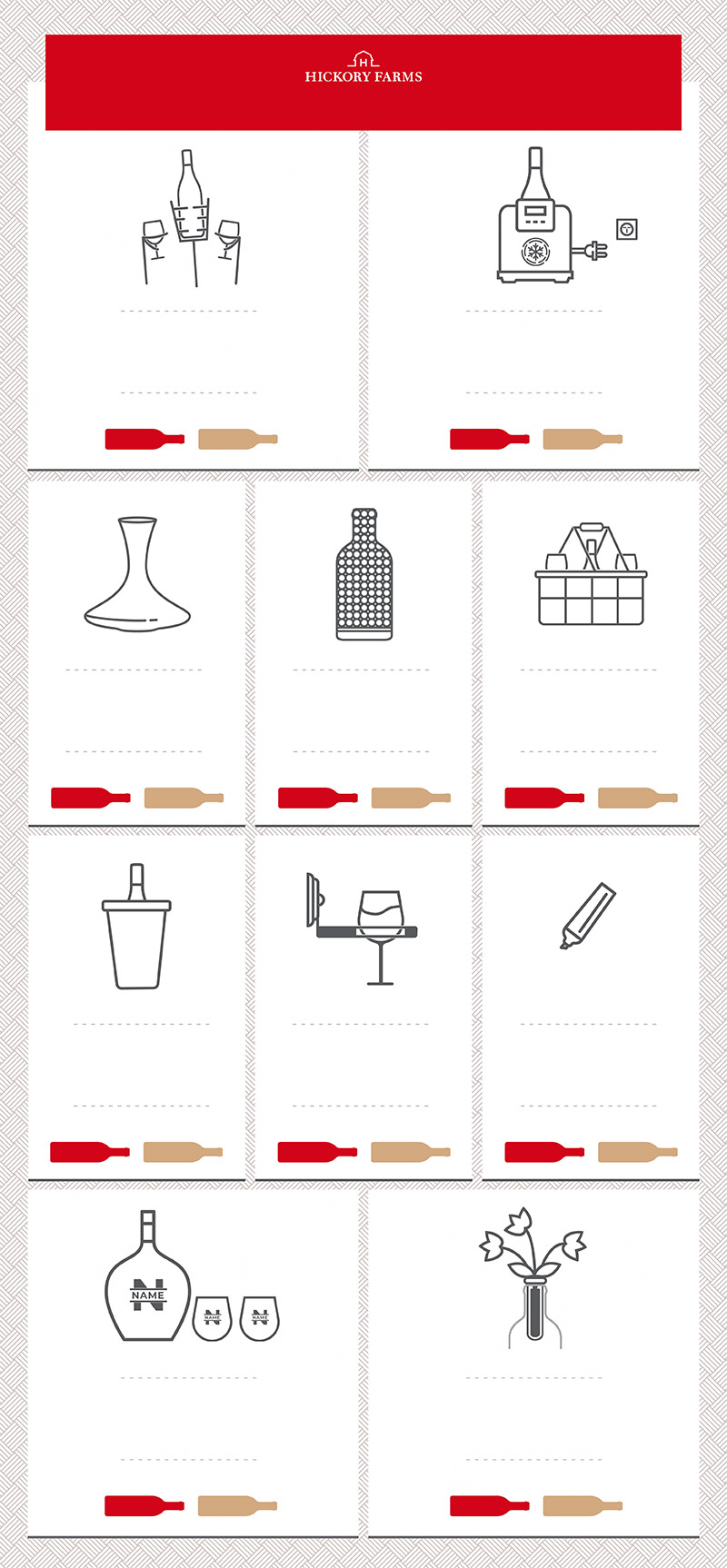 H
HICKORY FARMS

NAME
N
NAME
N
NAME
N