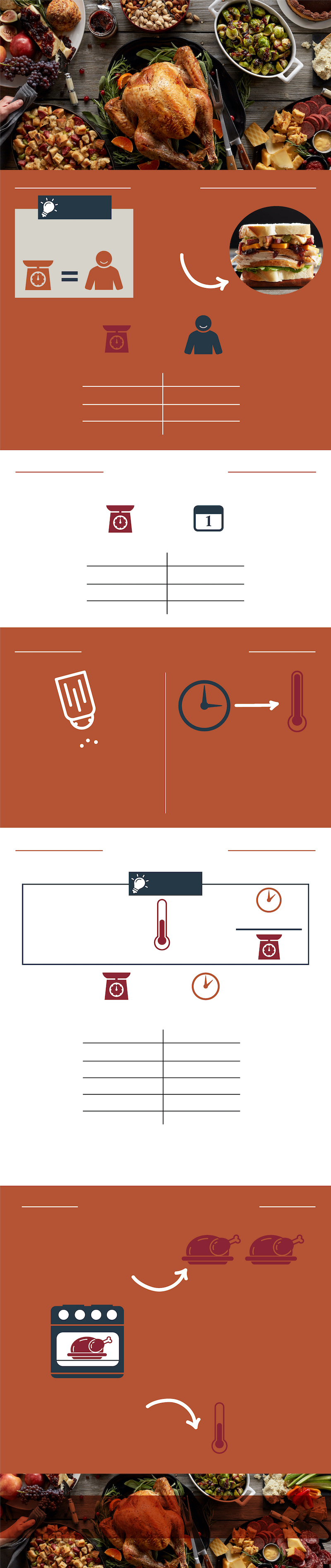 1