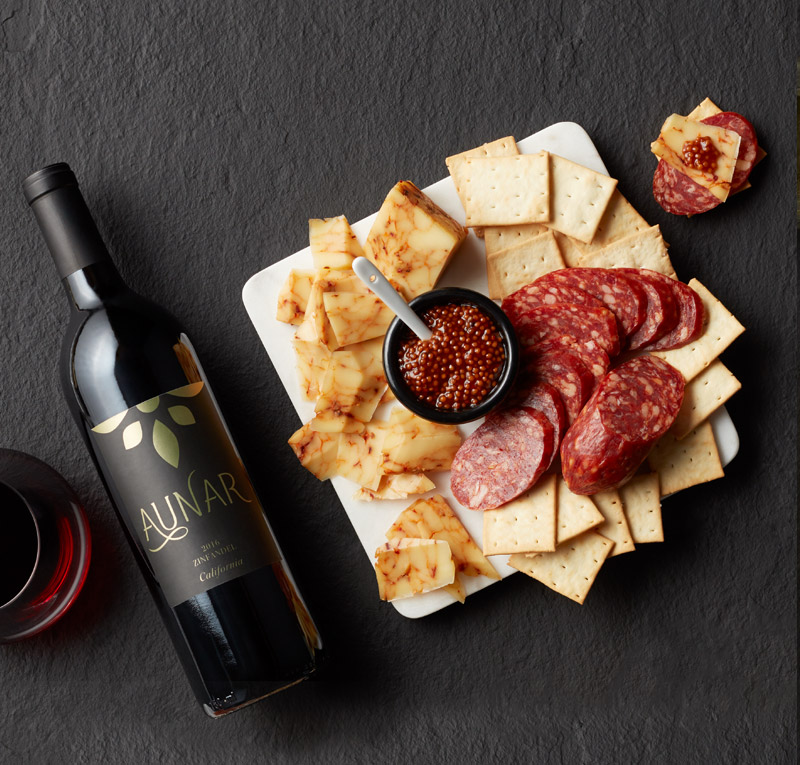 AUNAR
2016
ZINFANDEL
California