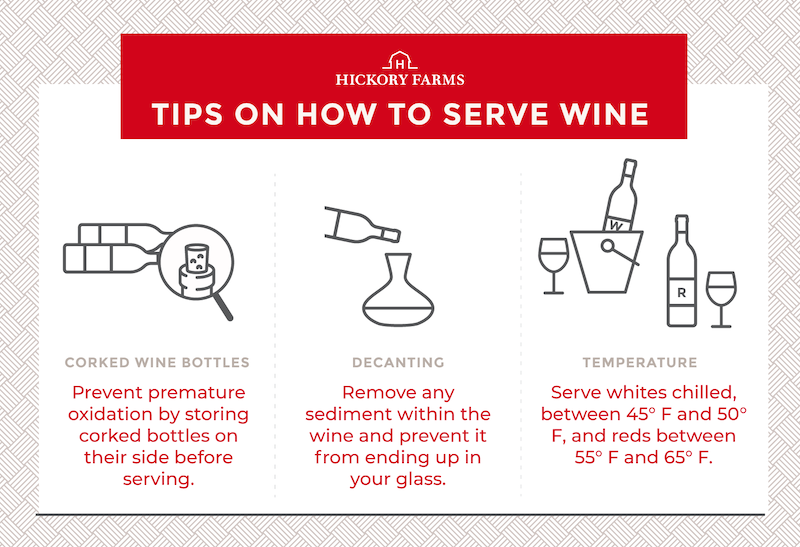 H
HICKORY FARMS

TIPS ON HOW TO SERVE WINE

W

R

CORKED WINE BOTTLES

Prevent premature oxidation by storing corked bottles on their side before serving.

DECANTING

Remove any sediment within the wine and prevent it from ending up in your glass.

TEMPERATURE

Serve whites chilled, between 45° F and 50° F, and reds between 55° F and 65° F.