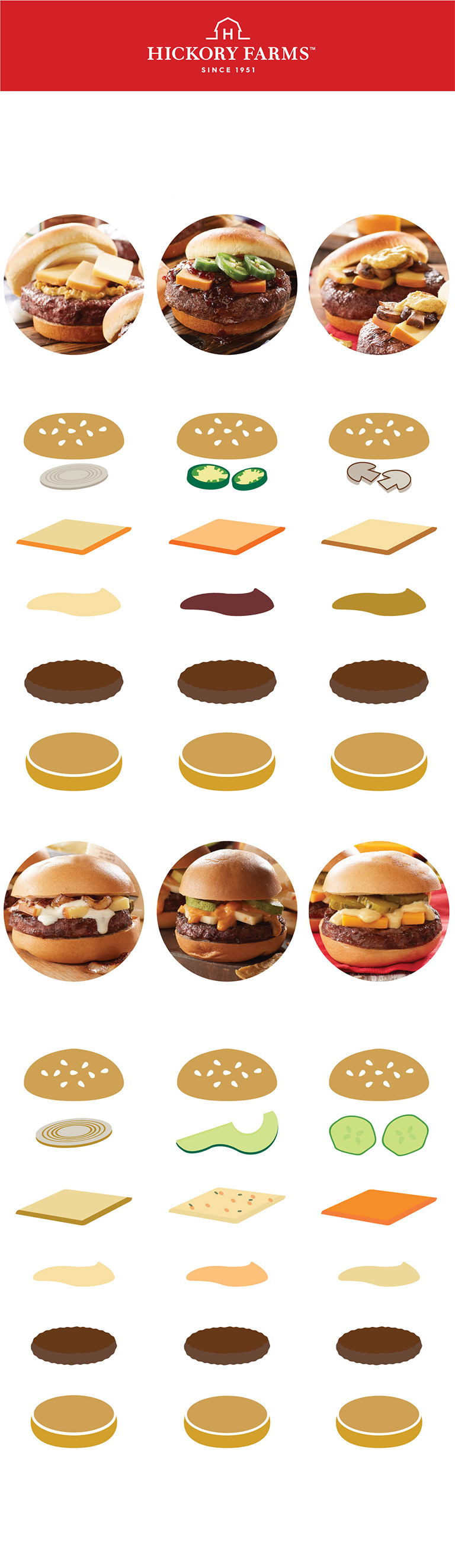 H
HICKORY FARMS™
SINCE 1951